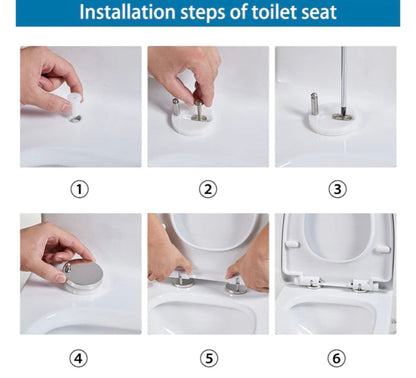 Installation steps of toilet seat

①

②

③

④

⑤

⑥