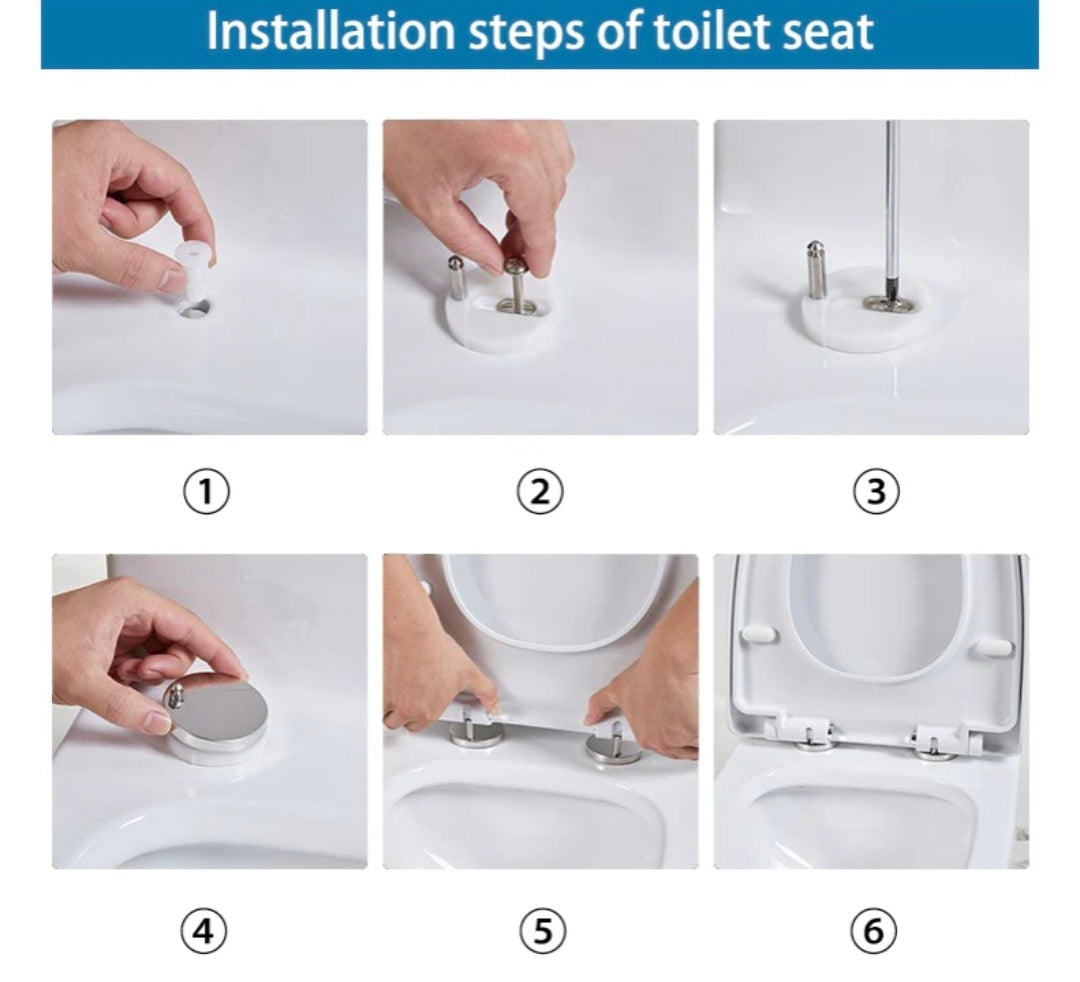 Installation steps of toilet seat

①

②

③

④

⑤

⑥