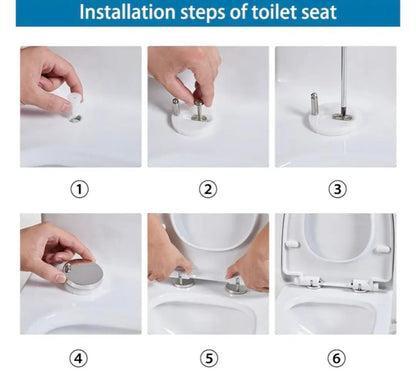 Installation steps of toilet seat

①

②

③

④

⑤

⑥