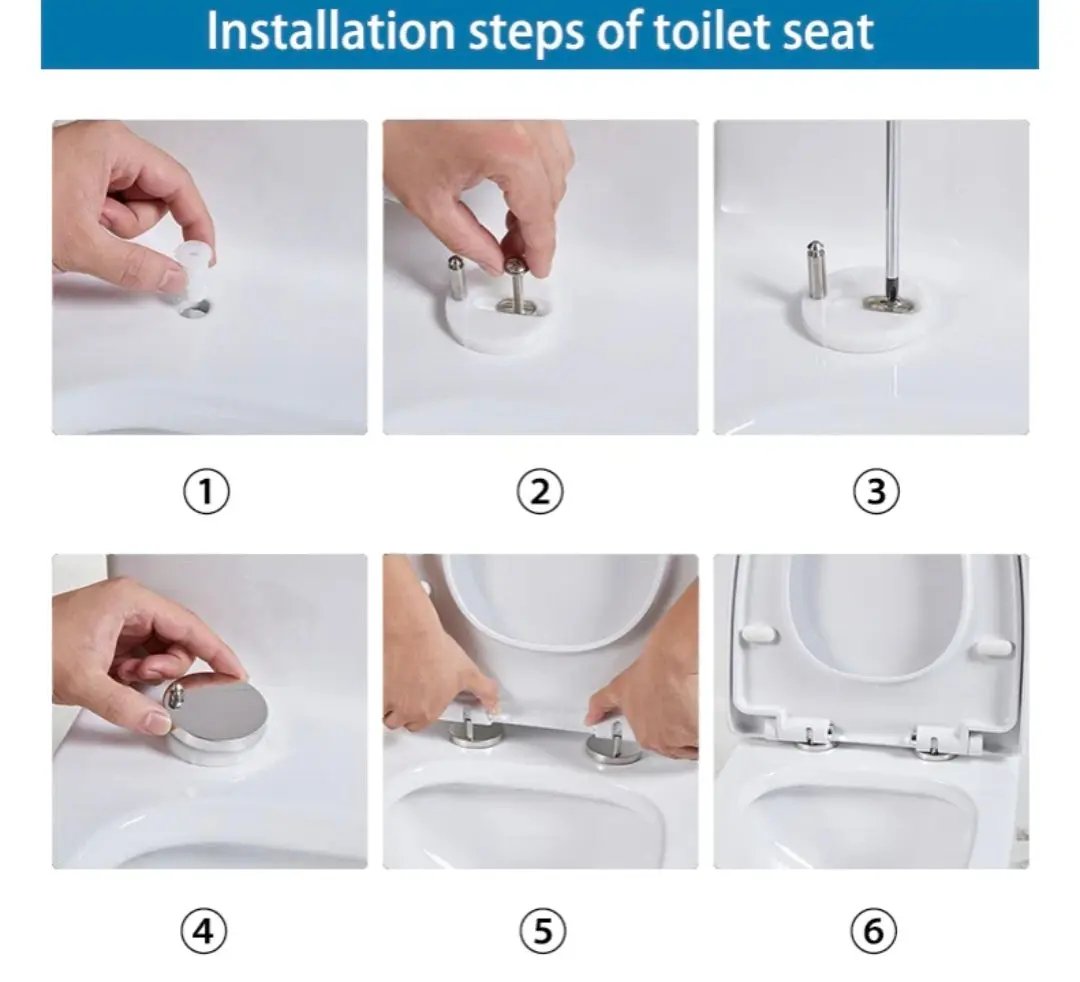 Installation steps of toilet seat

①

②

③

④

⑤

⑥